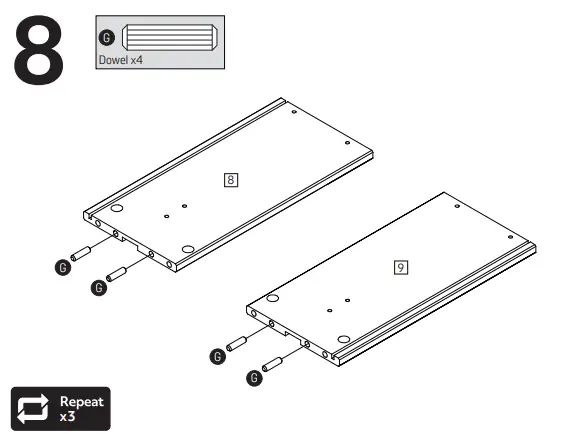 8

G
Dowel x4

8

G

G

9

G

G

Repeat x3