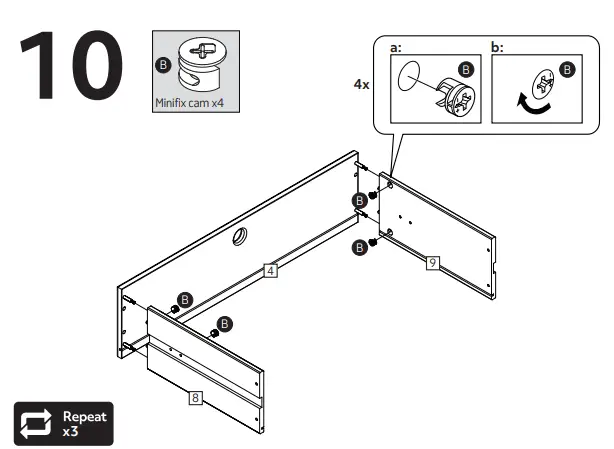 10

B

Minifix cam x4

4x

a:

B

b:

B

B

B

4

9

B

B

8

Repeat x3