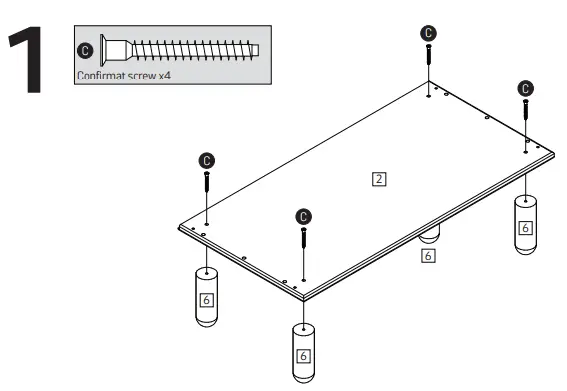 1

C

Confirmat screw x4

C

C

C

C

2

6

6

6

6