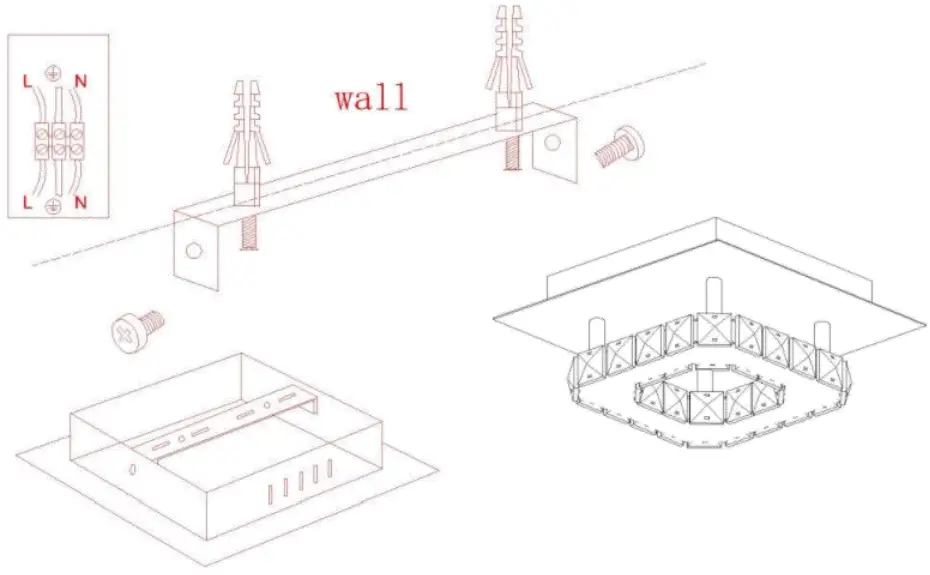 L N
L N
wall