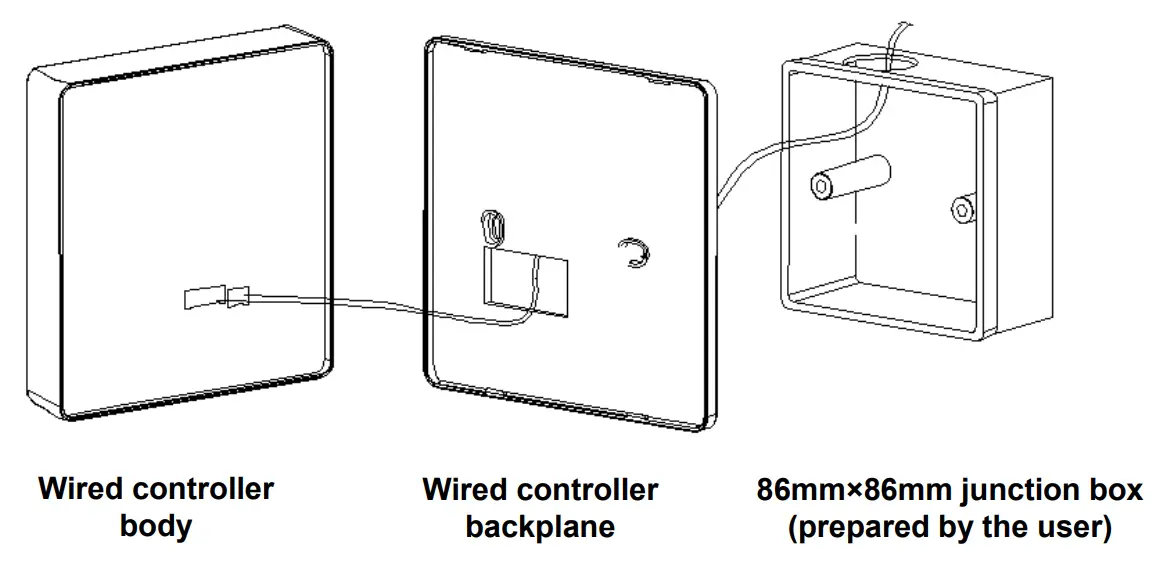 Wired controller body

Wired controller backplane

86mm×86mm junction box (prepared by the user)