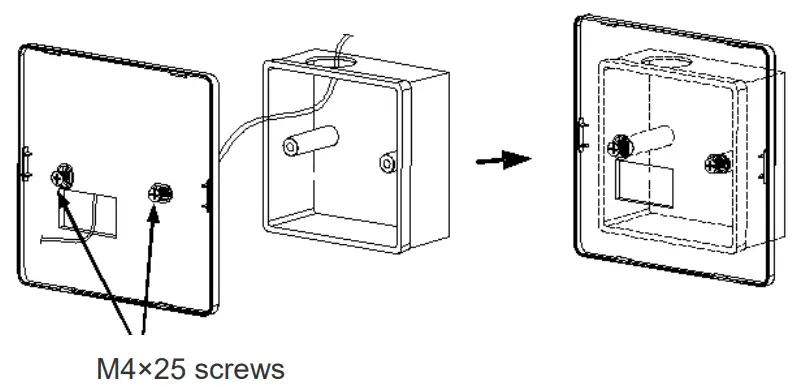 M4×25 screws