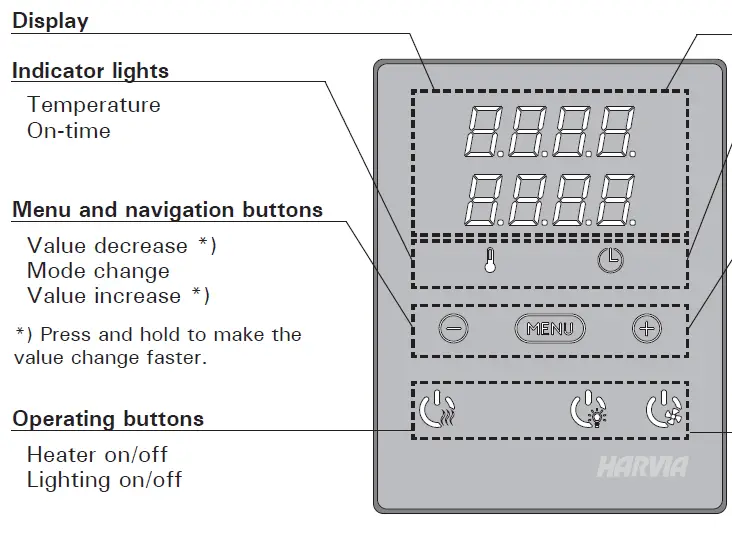 Display

Indicator lights

Temperature
On-time

Menu and navigation buttons

Value decrease *)
Mode change
Value increase *)

*) Press and hold to make the value change faster.

Operating buttons

Heater on/off
Lighting on/off

MENU

HARVIA