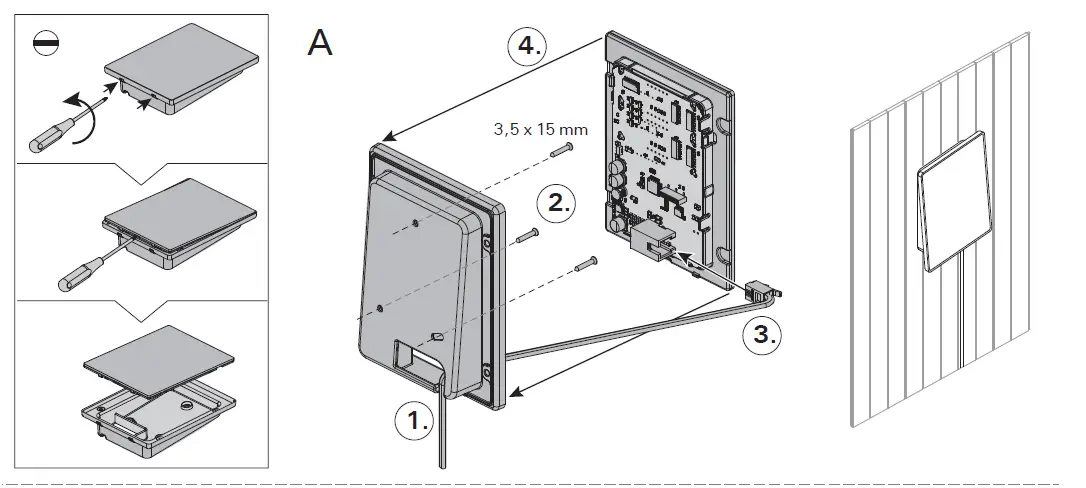 A

4.

3,5 x 15 mm

2.

3.

1.