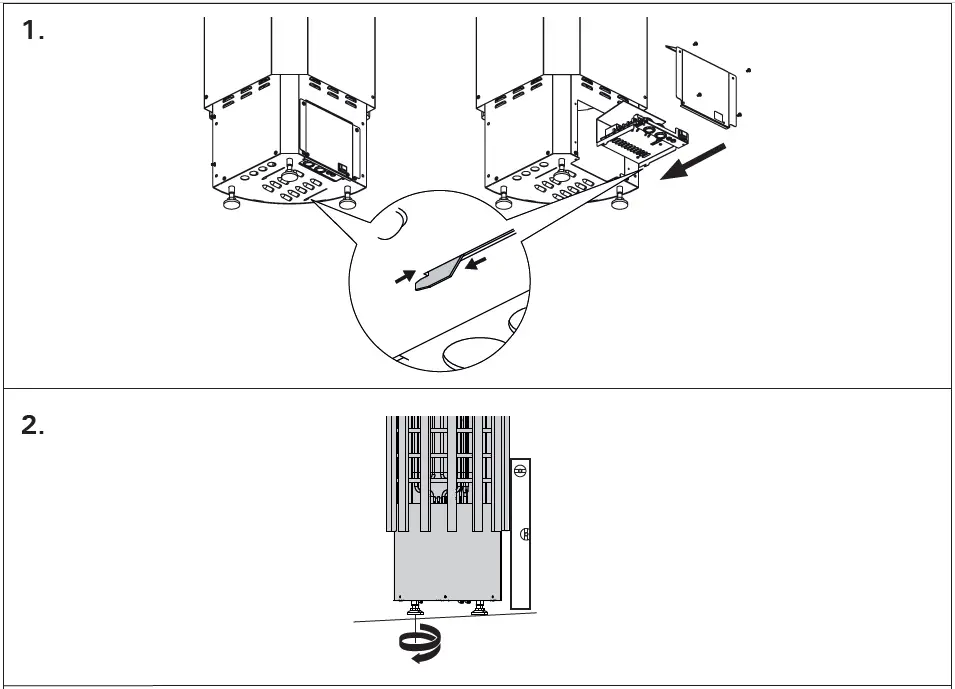 1.

2.