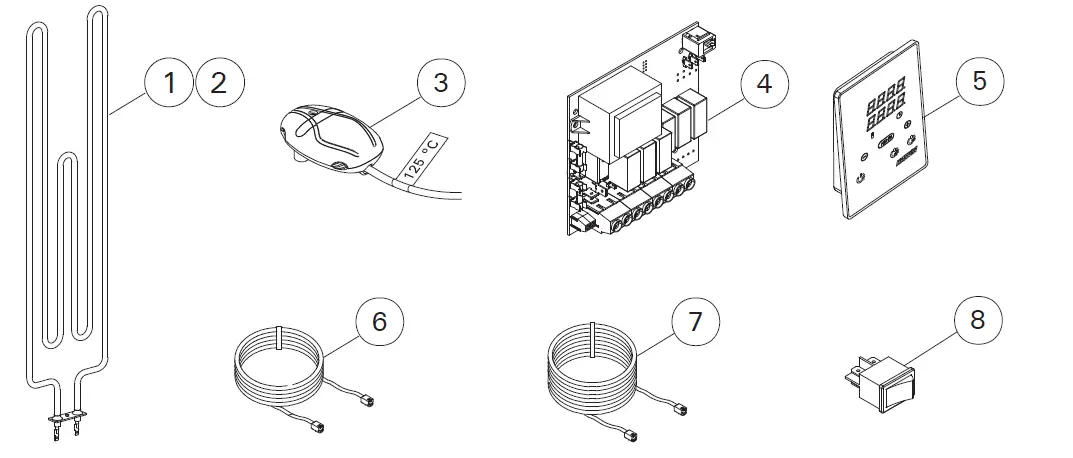 1 2

3

125 °C

4

5

6

7

8