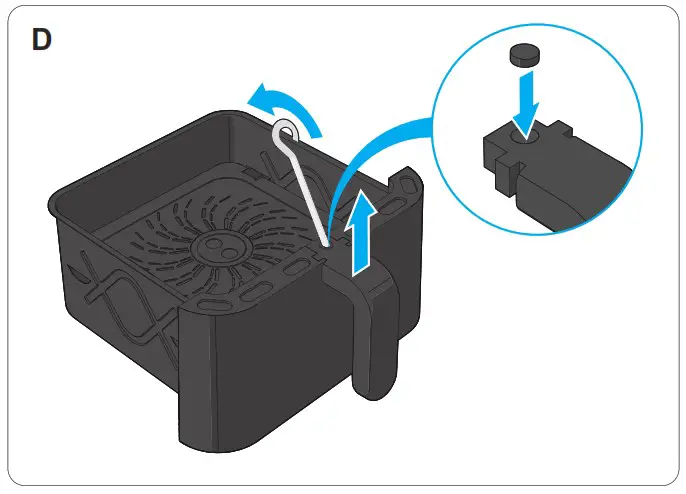 D