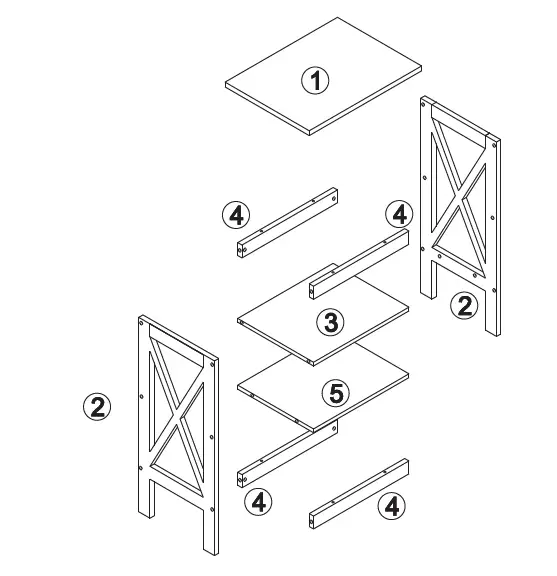 1

4

4

2

3

2

5

4

4