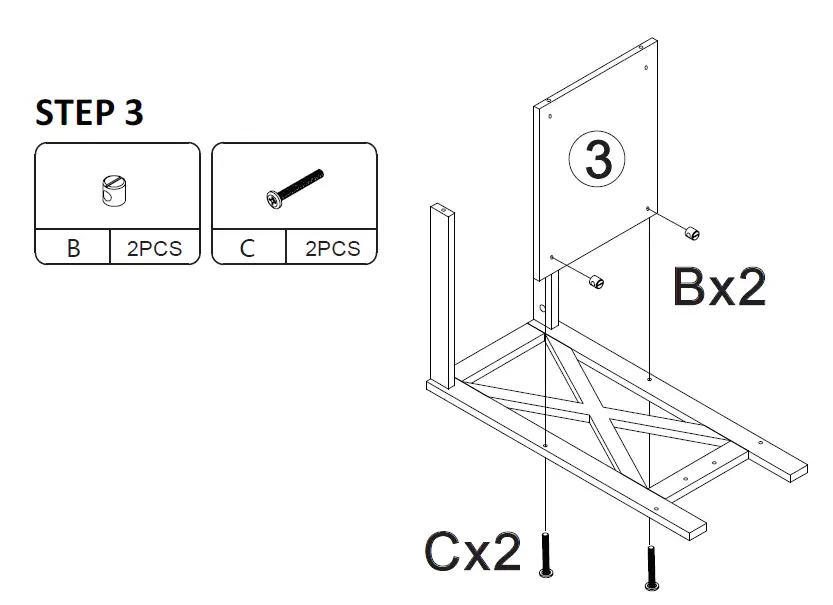 STEP 3

| B | 2PCS |
|---|---|

| C | 2PCS |
|---|---|

3

Bx2

Cx2