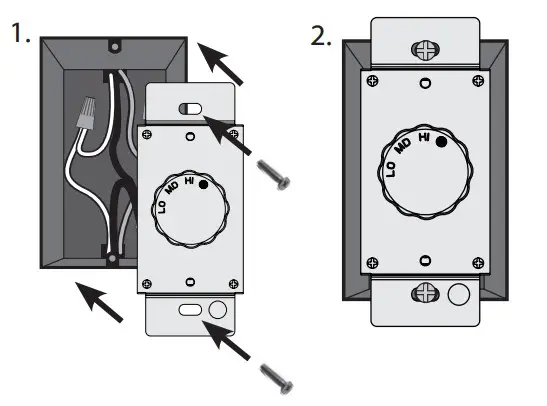 1.

LO MD HI

2.

LO MD HI