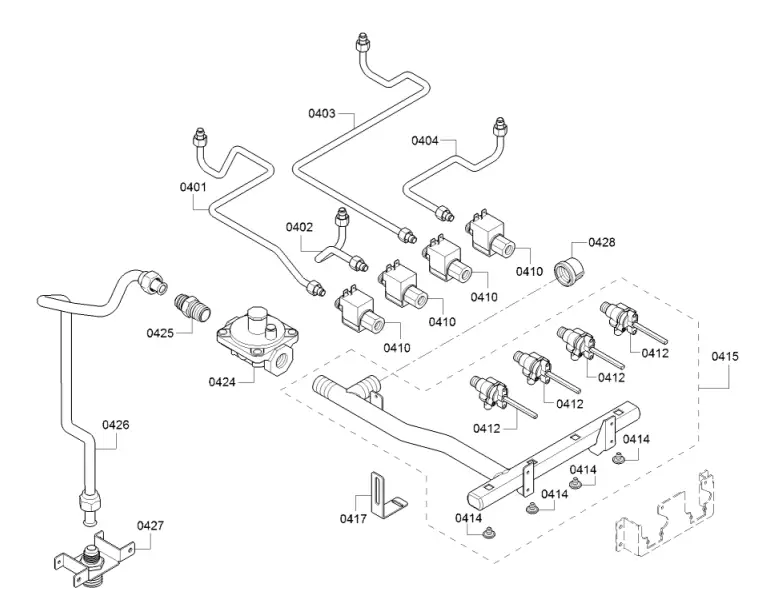 0403
0404
0401
0402
0428
0410
0410
0410
0410
0425
0424
0412
0412
0412
0412
0415
0426
0414
0414
0414
0414
0417
0427