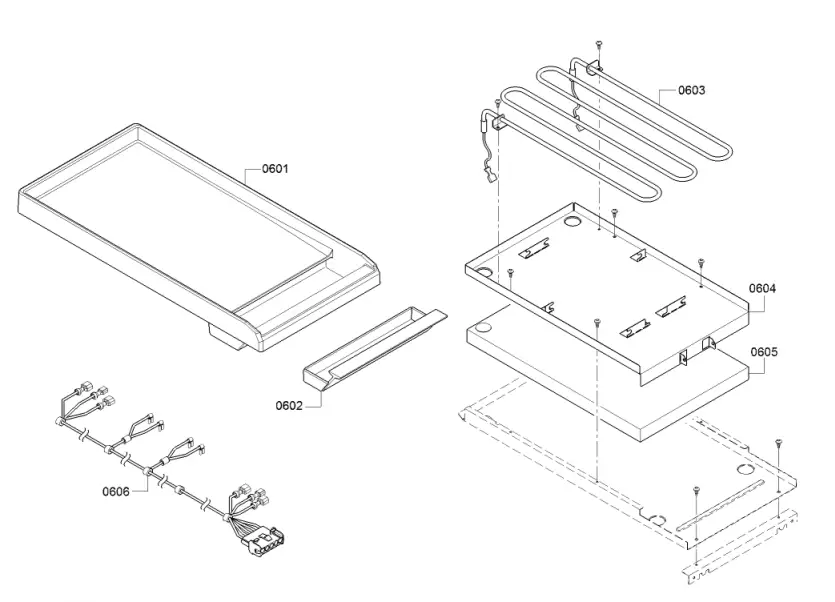 0603
0601
0604
0605
0602
0606