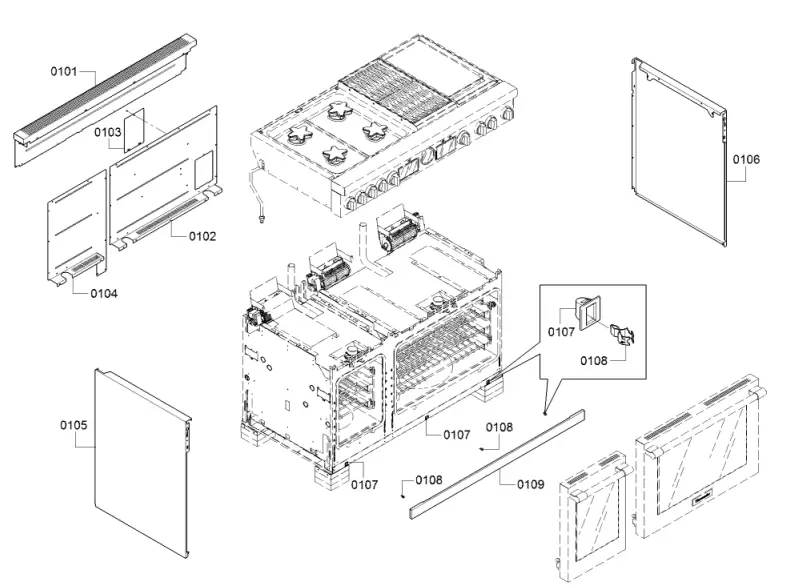 0101
0103
0102
0104
0106
0107
0108
0105
0107
0108
0107
0108
0109