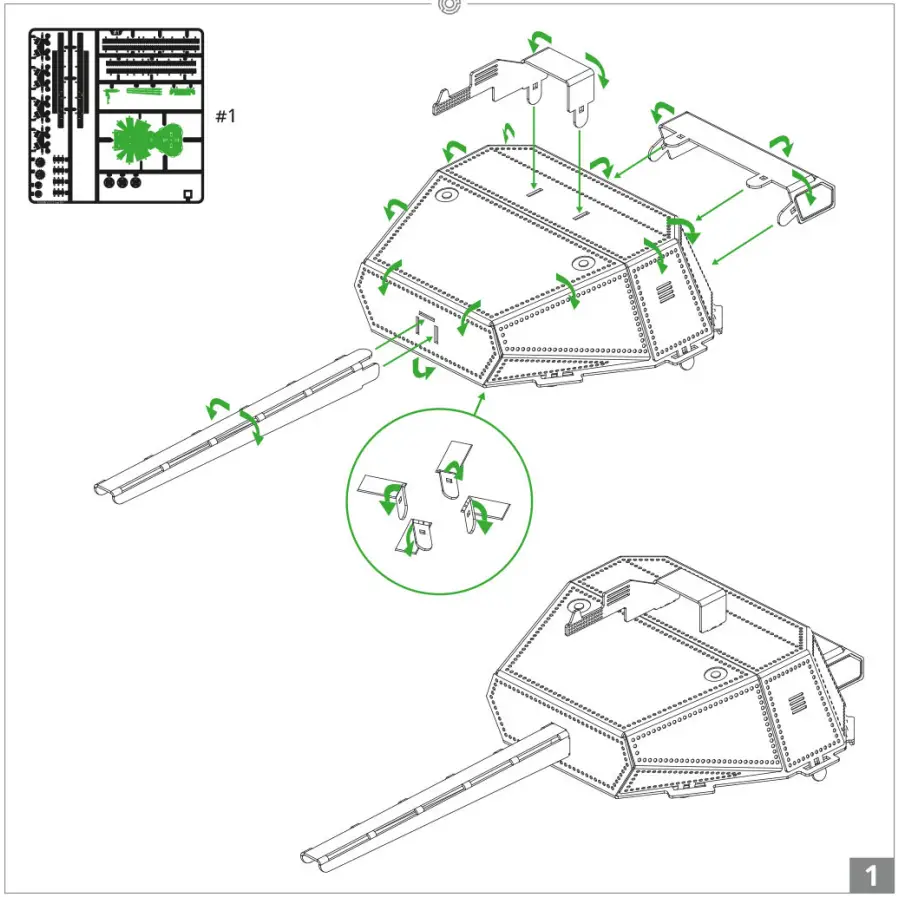 #1

1