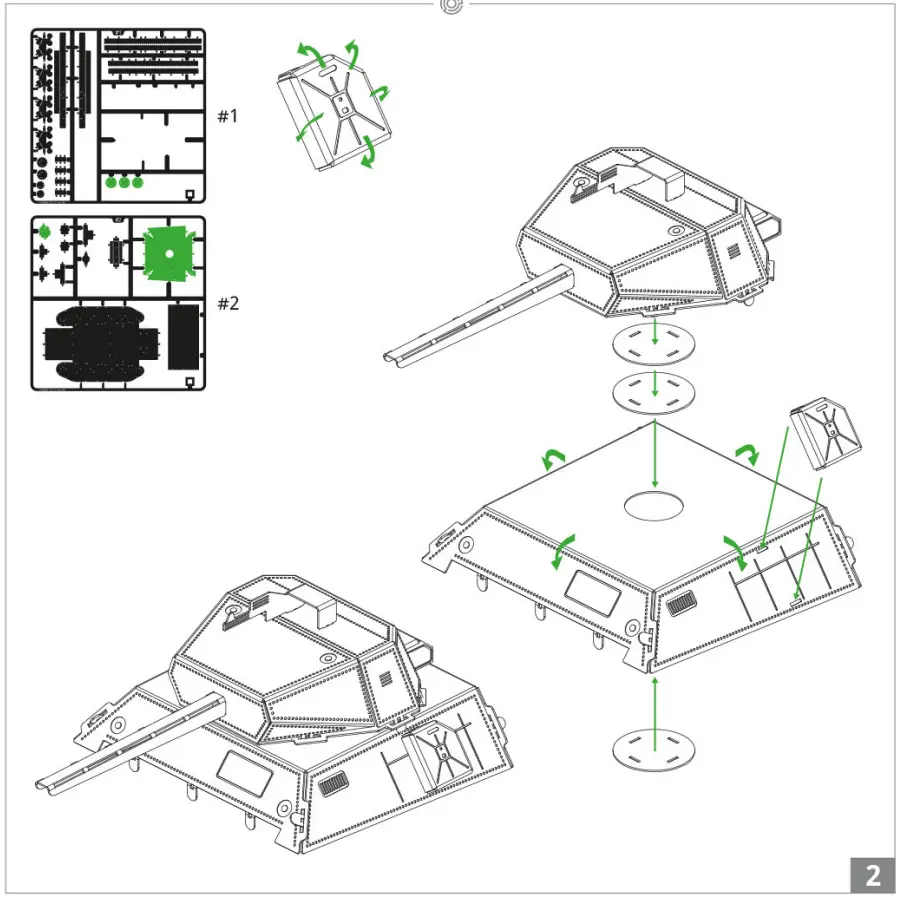 #1

#2

2