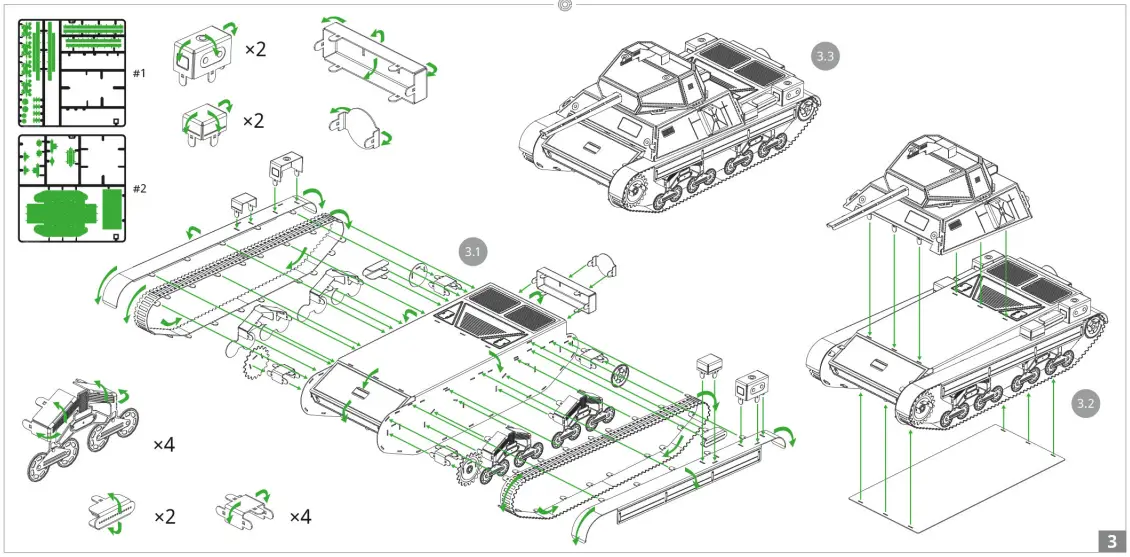 #1

#2

×2

×2

3.3

3.1

3.2

×4

×2

×4

3