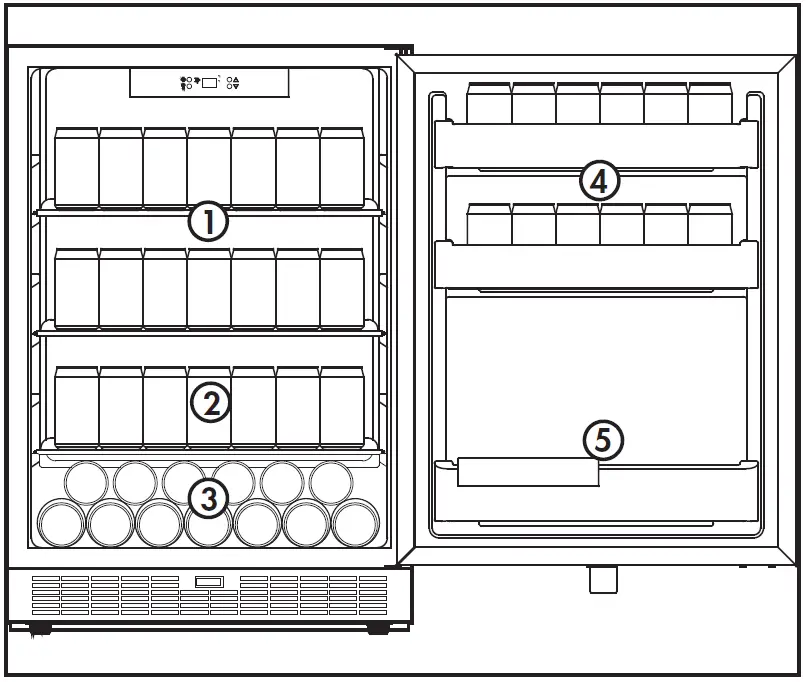 1
2
3
4
5