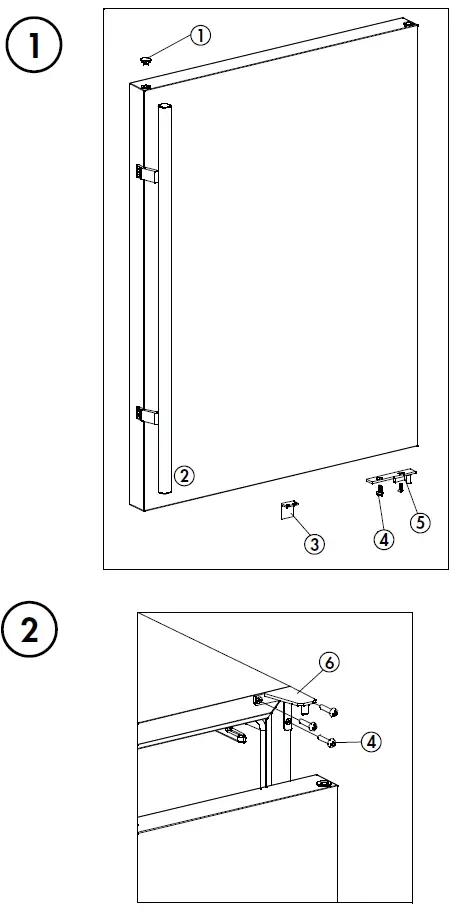 1

1
2
3
4
5

2

6
4