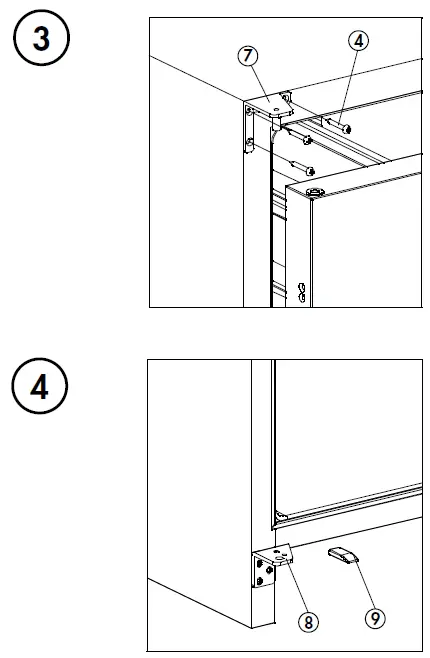 3

7

4

4

8

9