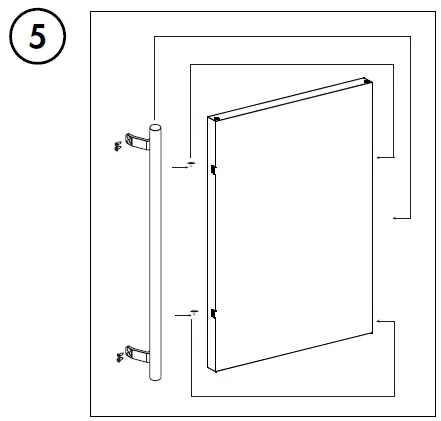 5