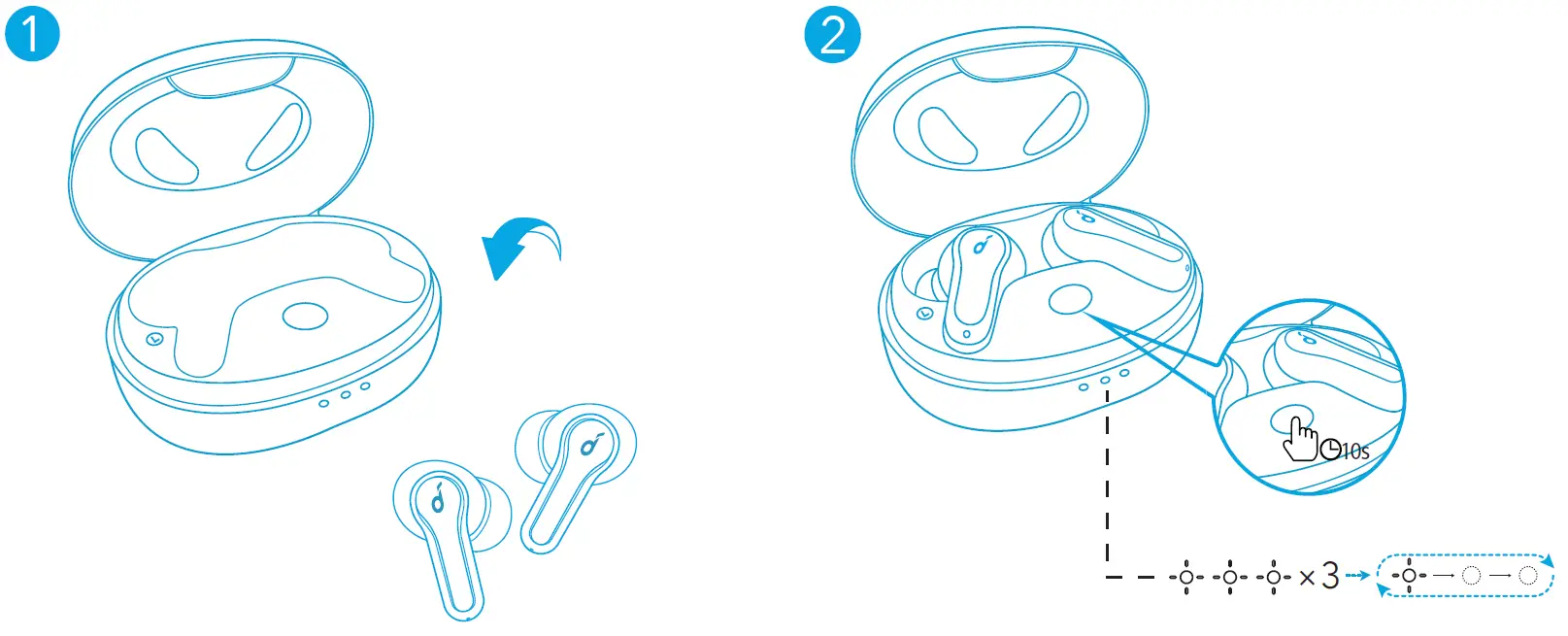 1

2

10s

× 3