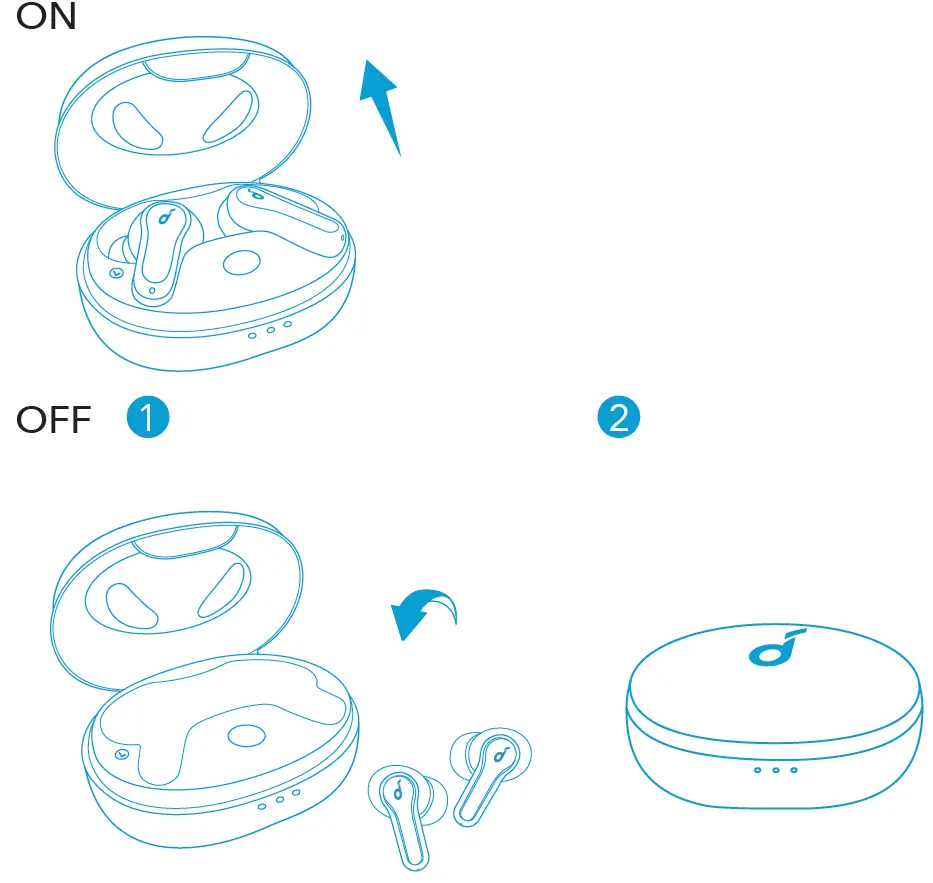 ON

OFF 1

2