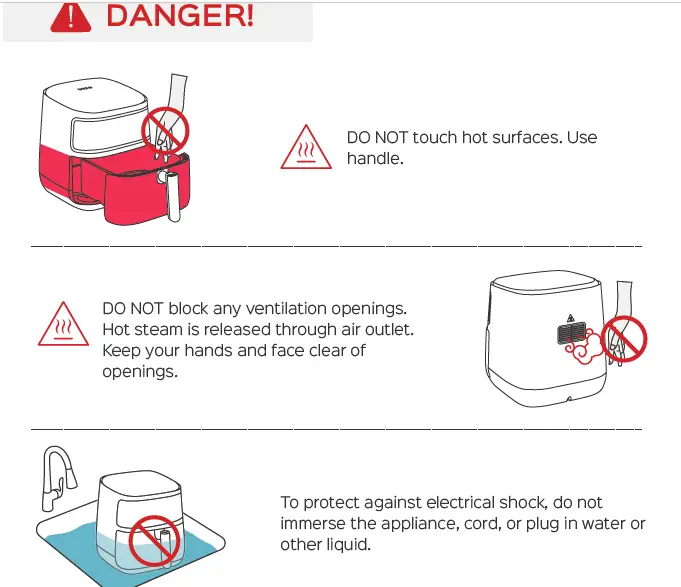 DANGER!

DO NOT touch hot surfaces. Use handle.

DO NOT block any ventilation openings. Hot steam is released through air outlet. Keep your hands and face clear of openings.

To protect against electrical shock, do not immerse the appliance, cord, or plug in water or other liquid.