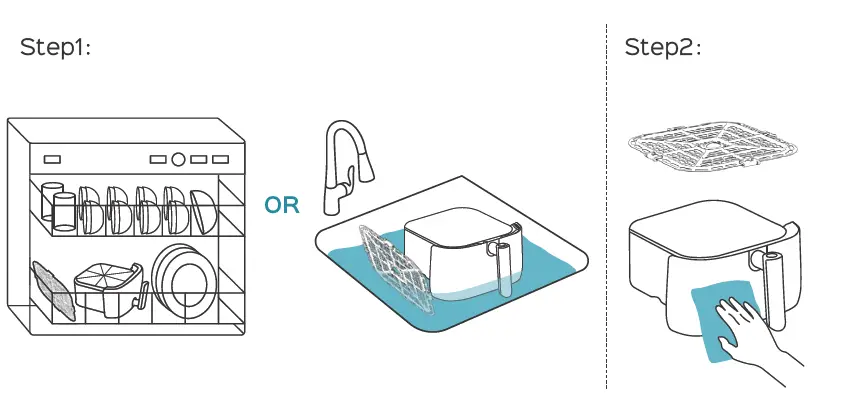 Step1:

OR

Step2: