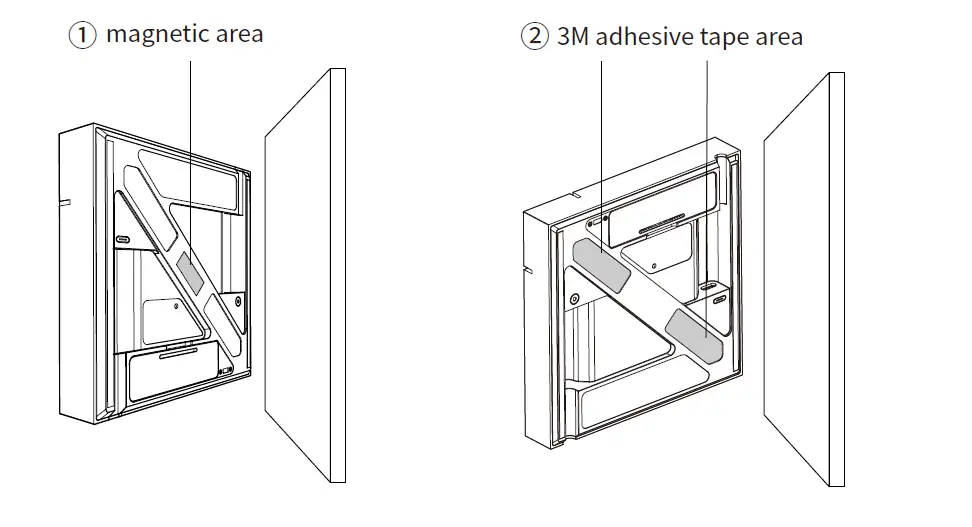 ① magnetic area

② 3M adhesive tape area