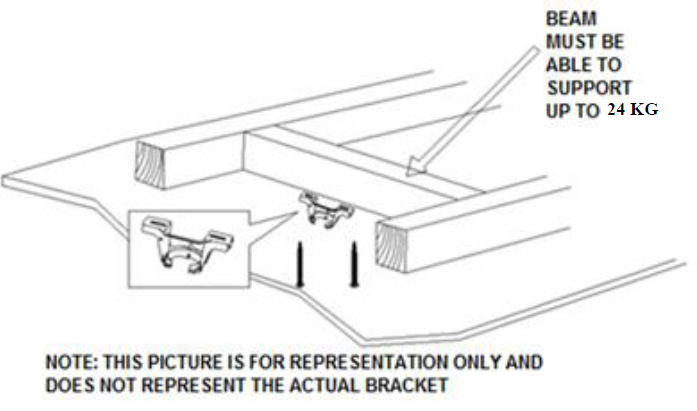 BEAM MUST BE ABLE TO SUPPORT UP TO 24 KG

NOTE: THIS PICTURE IS FOR REPRESENTATION ONLY AND DOES NOT REPRESENT THE ACTUAL BRACKET