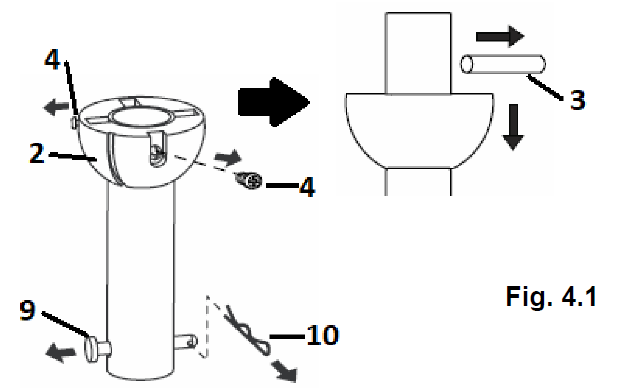 4
2
4
3
9
10
Fig. 4.1