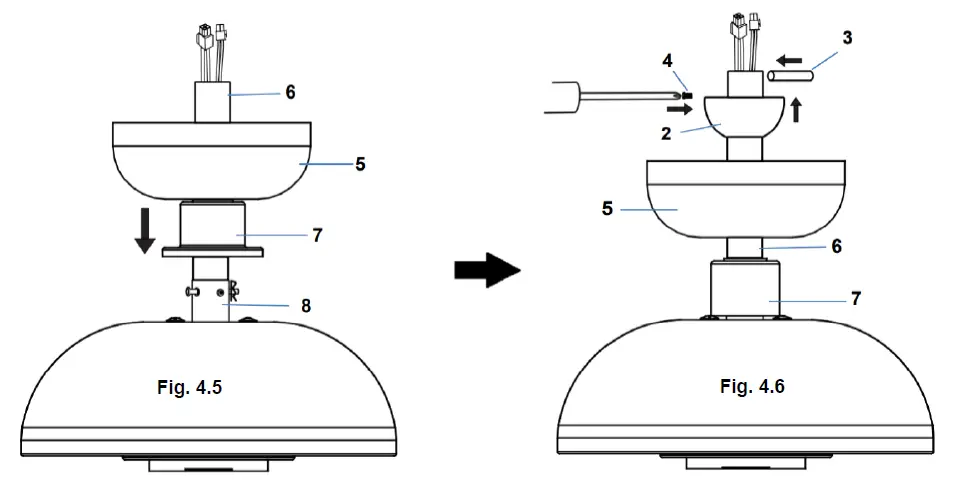 6
5
7
8
Fig. 4.5

4
3
2
5
6
7
Fig. 4.6