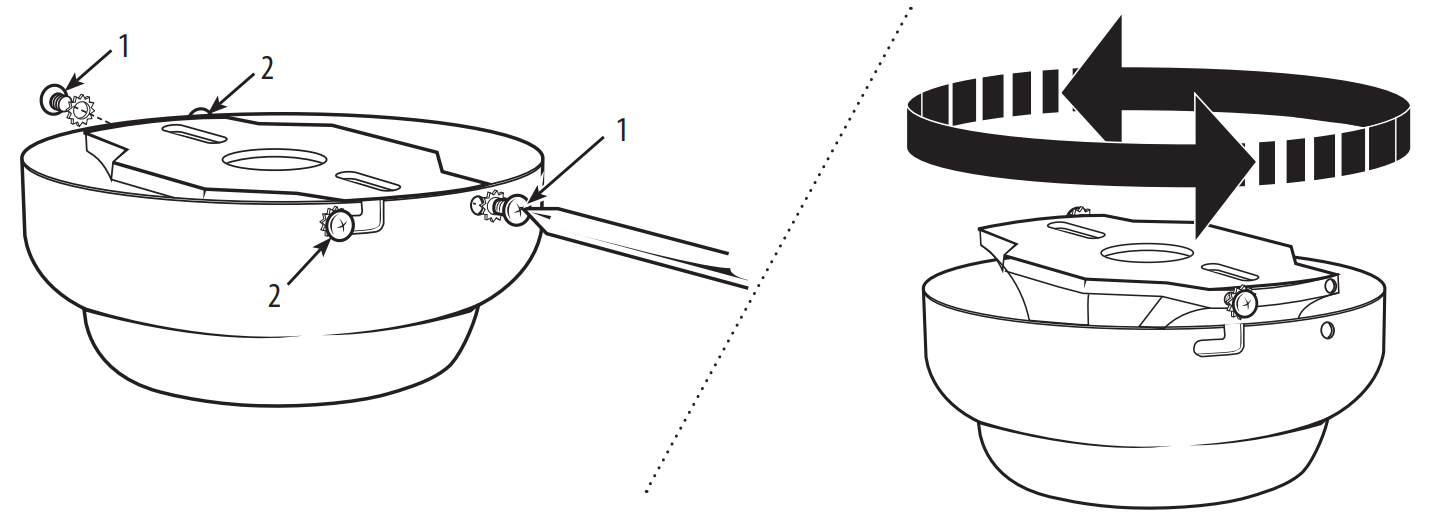 1
2
1
2