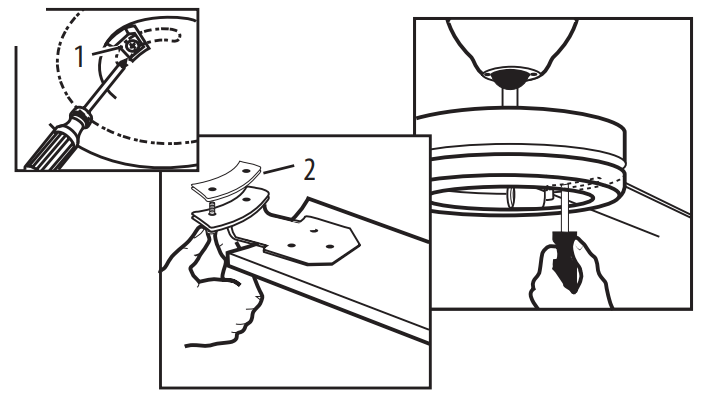 1

2