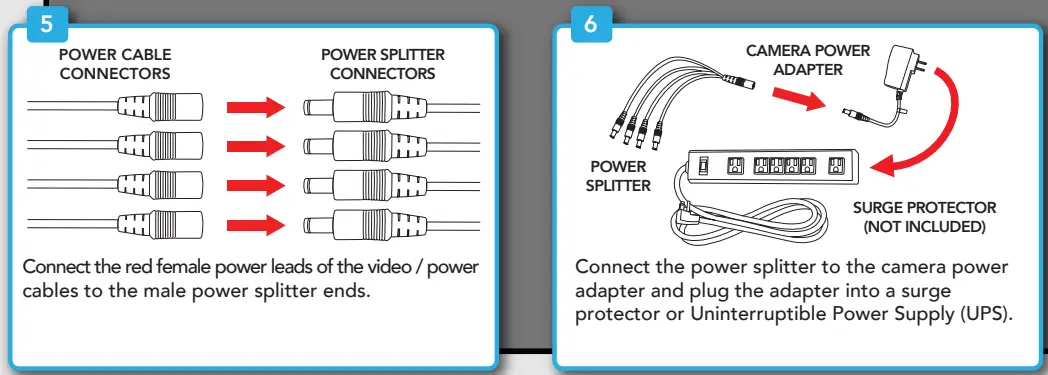 5

POWER CABLE CONNECTORS

POWER SPLITTER CONNECTORS

Connect the red female power leads of the video / power cables to the male power splitter ends.

6

CAMERA POWER ADAPTER

POWER SPLITTER

SURGE PROTECTOR (NOT INCLUDED)

Connect the power splitter to the camera power adapter and plug the adapter into a surge protector or Uninterruptible Power Supply (UPS).