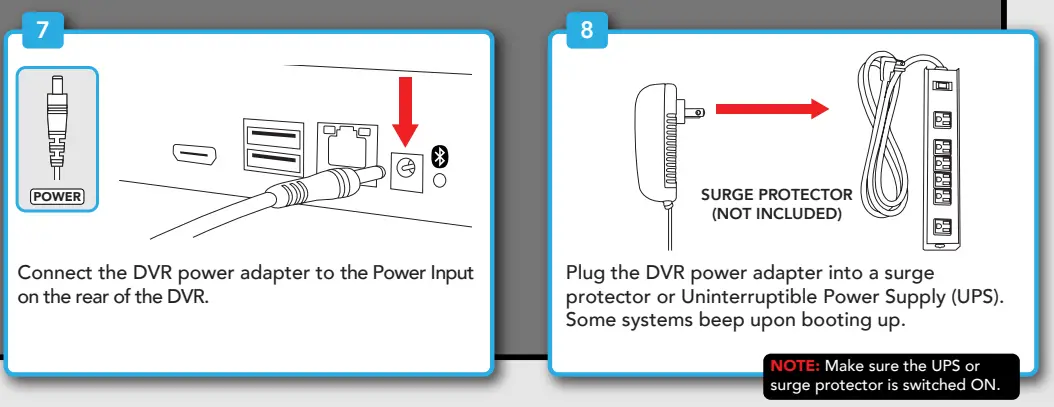 7

POWER

Connect the DVR power adapter to the Power Input on the rear of the DVR.

8

SURGE PROTECTOR (NOT INCLUDED)

Plug the DVR power adapter into a surge protector or Uninterruptible Power Supply (UPS). Some systems beep upon booting up.

NOTE: Make sure the UPS or surge protector is switched ON.