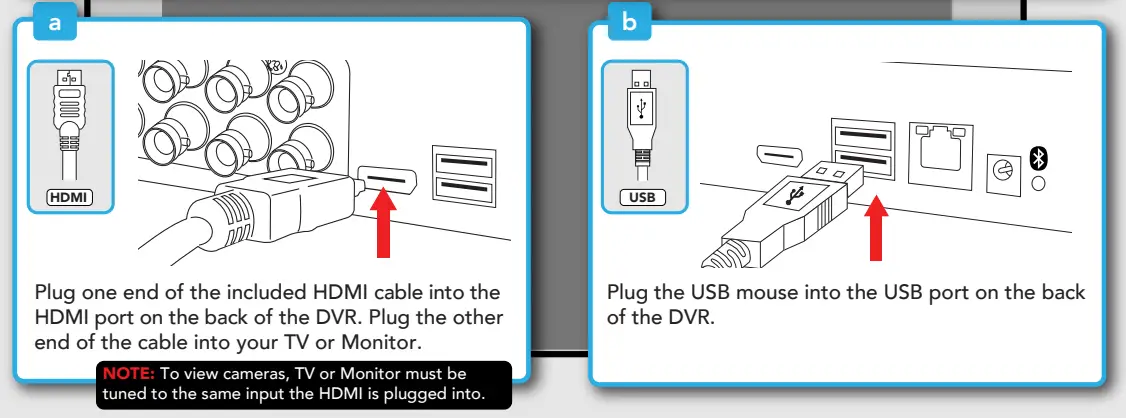 a

HDMI

Plug one end of the included HDMI cable into the HDMI port on the back of the DVR. Plug the other end of the cable into your TV or Monitor.

NOTE: To view cameras, TV or Monitor must be tuned to the same input the HDMI is plugged into.

b

USB

Plug the USB mouse into the USB port on the back of the DVR.