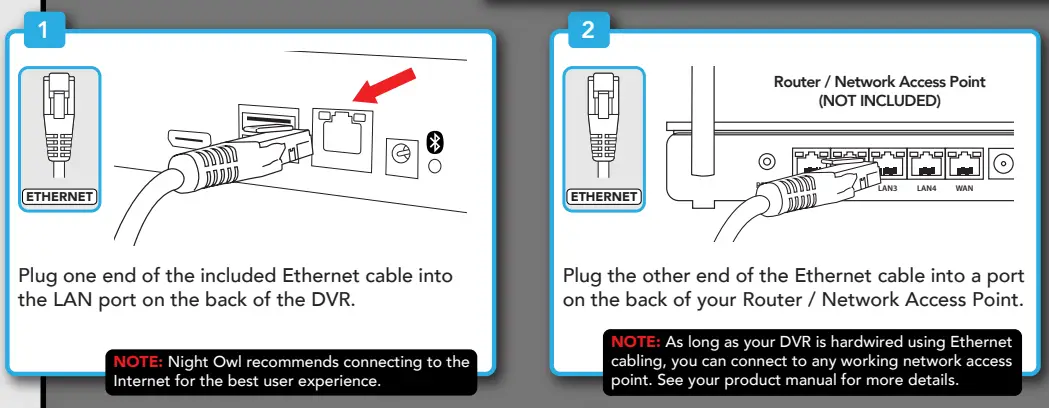 1

ETHERNET

Plug one end of the included Ethernet cable into the LAN port on the back of the DVR.

NOTE: Night Owl recommends connecting to the Internet for the best user experience.

2

ETHERNET

Router / Network Access Point (NOT INCLUDED)

LAN3 LAN4 WAN

Plug the other end of the Ethernet cable into a port on the back of your Router / Network Access Point.

NOTE: As long as your DVR is hardwired using Ethernet cabling, you can connect to any working network access point. See your product manual for more details.