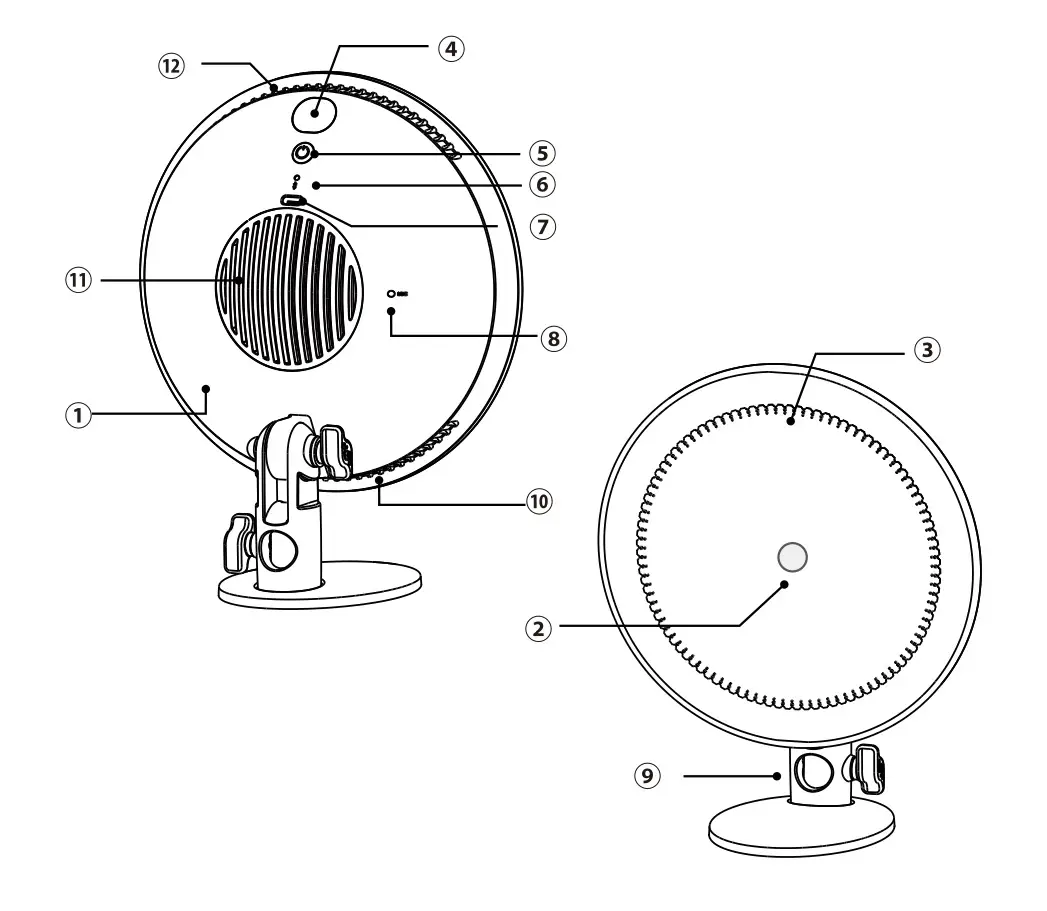 ⑫
④
⑤
⑥
⑦
⑪
⑧
①
⑩
③
②
⑨