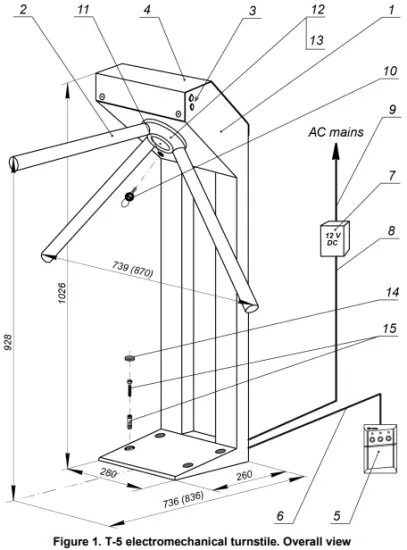 2
11
4
3
12
13
1
10
9
AC mains
7
12 V
DC
8
739 (870)
1026
928
14
15
280
260
736 (836)
6
5

Figure 1. T-5 electromechanical turnstile. Overall view