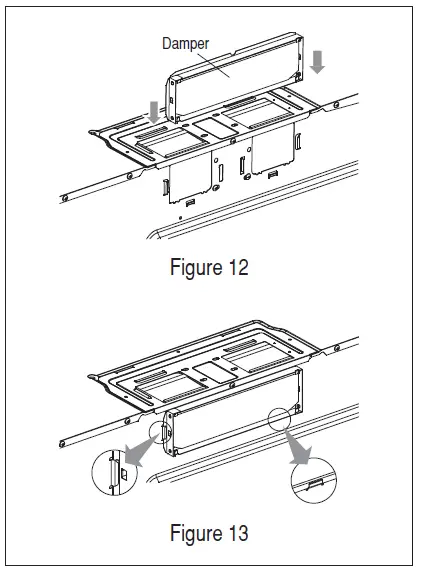 Damper

Figure 12

Figure 13