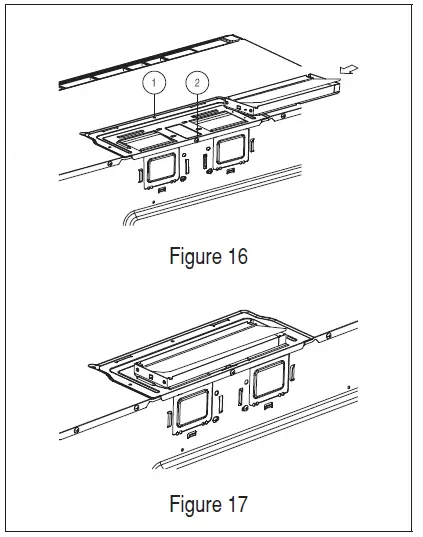 1
2

Figure 16

Figure 17