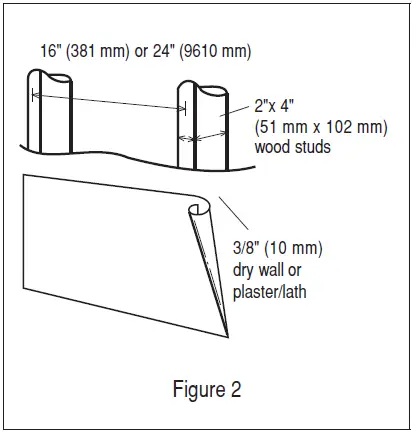 16" (381 mm) or 24" (9610 mm)

2"x 4"
(51 mm x 102 mm)
wood studs

3/8" (10 mm)
dry wall or
plaster/lath

Figure 2