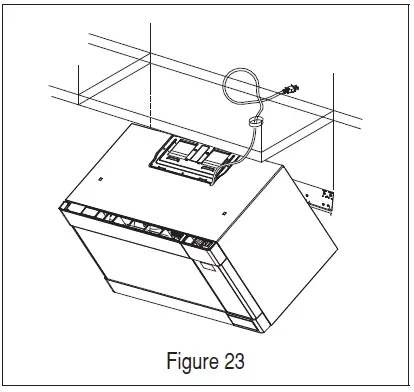 Figure 23