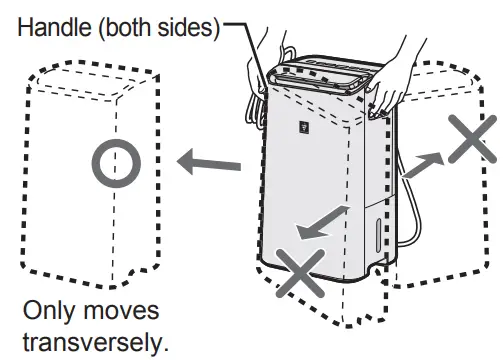 Handle (both sides)

Only moves transversely.