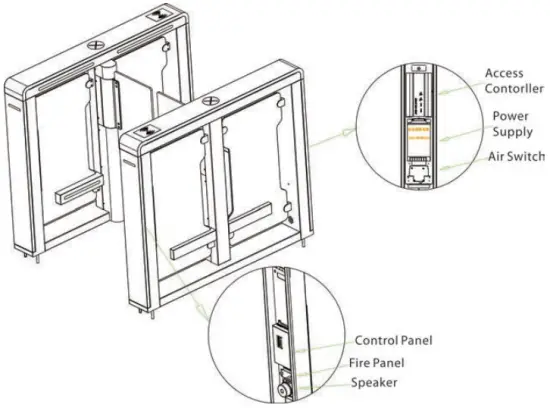 Access Contorller

Power Supply

Air Switch

Control Panel

Fire Panel

Speaker