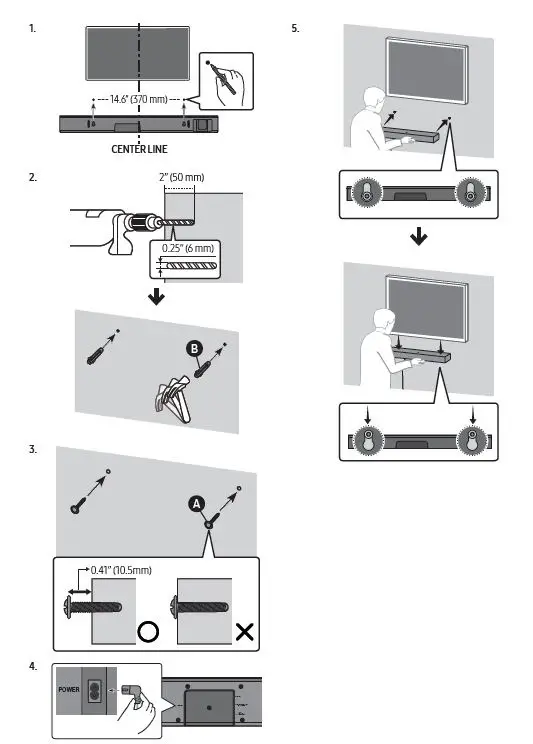 1.

14.6" (370 mm)

CENTER LINE

2.

2" (50 mm)

0.25" (6 mm)

B

3.

A

0.41" (10.5mm)

4.

POWER

5.