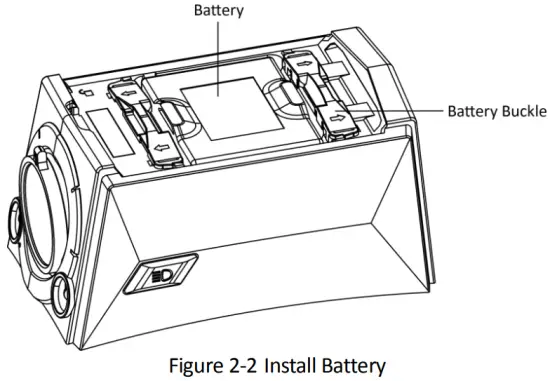 Battery

Battery Buckle

Figure 2-2 Install Battery