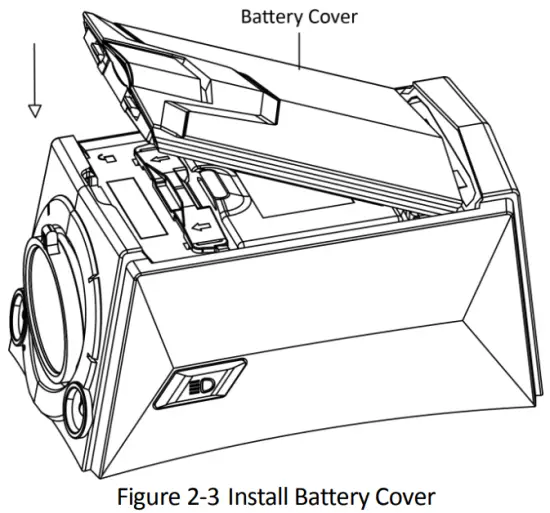 Battery Cover

Figure 2-3 Install Battery Cover