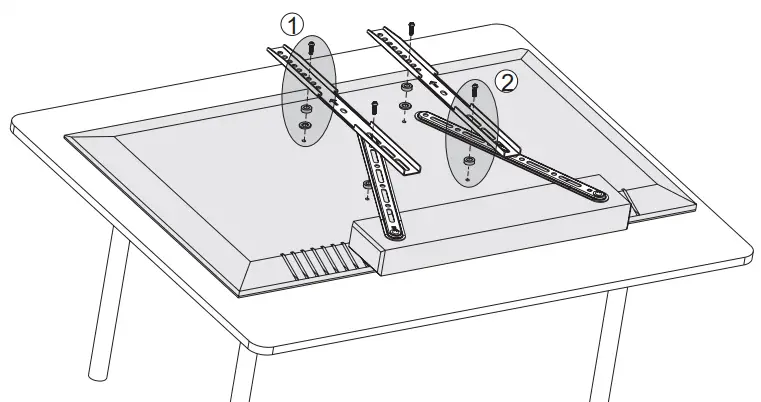 ①
②